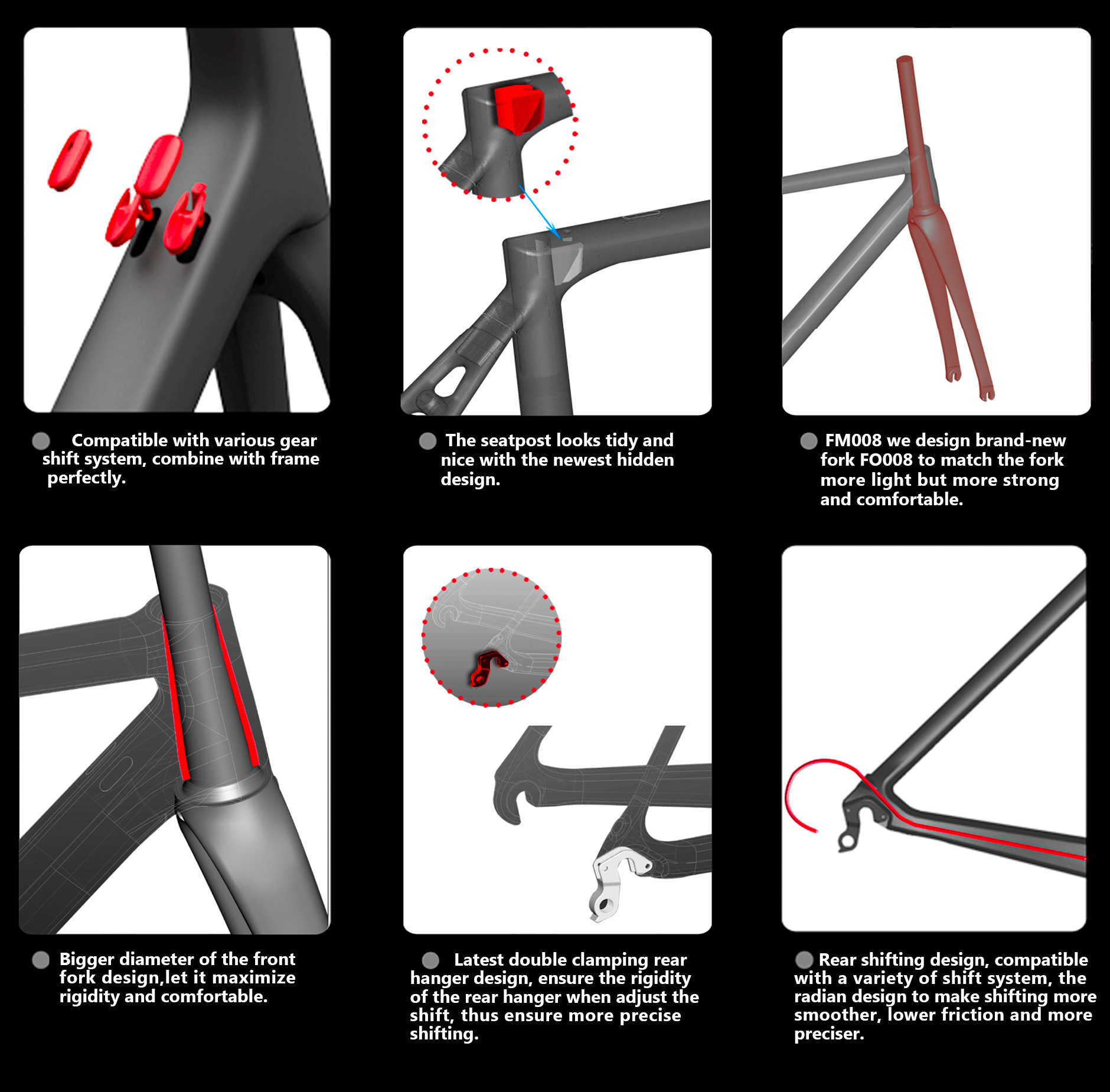 Compatible with various gear shift system, combine with frame perfectly.

The seatpost looks tidy and nice with the newest hidden design.

FM008 we design brand-new fork FO008 to match the fork more light but more strong and comfortable.

Bigger diameter of the front fork design,let it maximize rigidity and comfortable.

Latest double clamping rear hanger design, ensure the rigidity of the rear hanger when adjust the shift, thus ensure more precise shifting.

Rear shifting design, compatible with a variety of shift system, the radian design to make shifting more smoother, lower friction and more preciser.